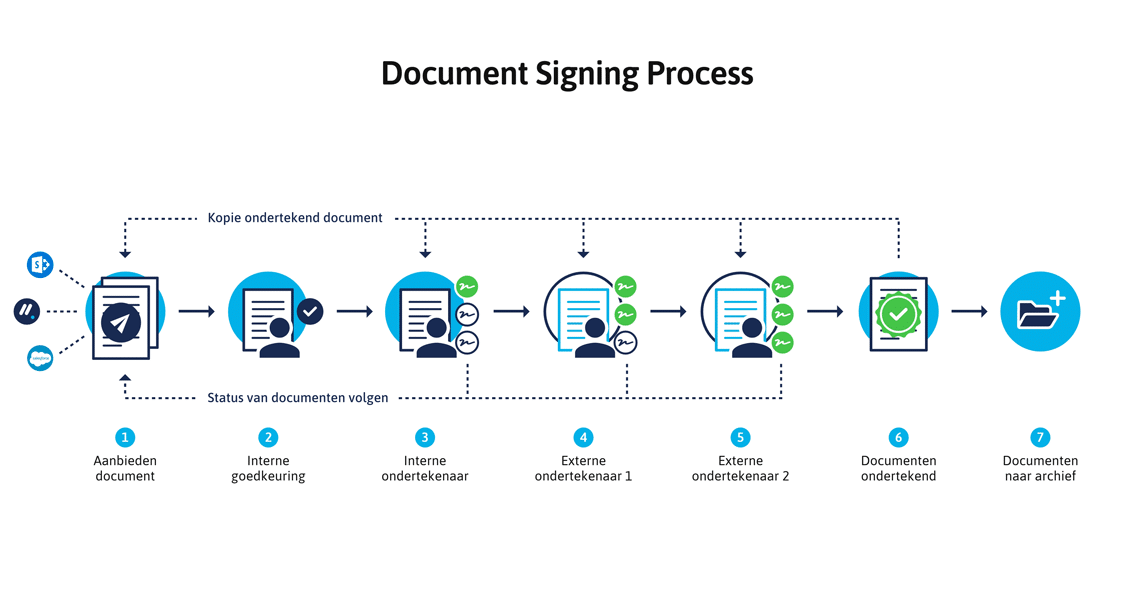 Document Signing Process

Kopie ondertekend document

Status van documenten volgen

1
Aanbieden document

2
Interne goedkeuring

3
Interne ondertekenaar

4
Externe ondertekenaar 1

5
Externe ondertekenaar 2

6
Documenten ondertekend

7
Documenten naar archief