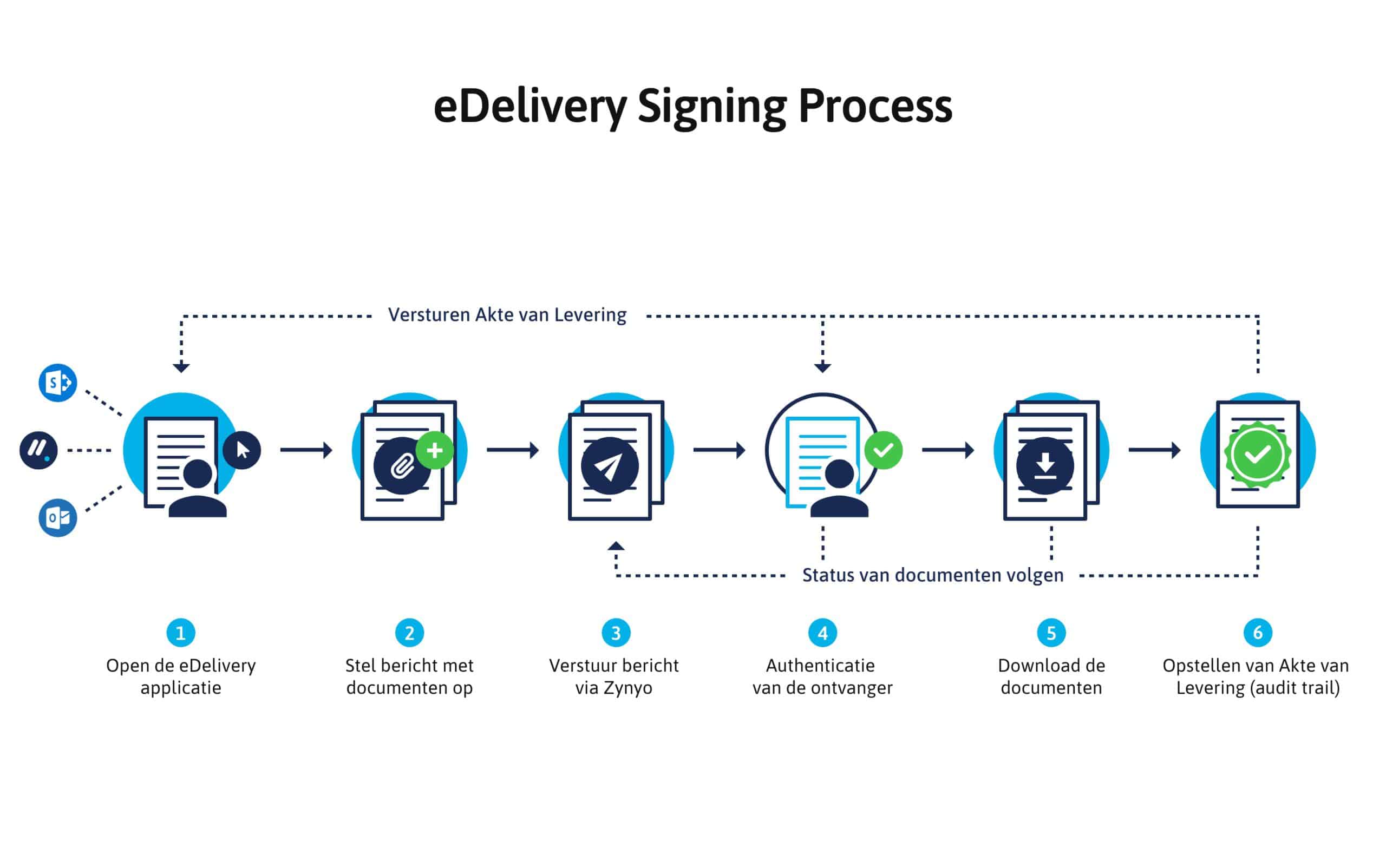 eDelivery Signing Process

Versturen Akte van Levering

Status van documenten volgen

1
Open de eDelivery applicatie

2
Stel bericht met documenten op

3
Verstuur bericht via Zynyo

4
Authenticatie van de ontvanger

5
Download de documenten

6
Opstellen van Akte van Levering (audit trail)